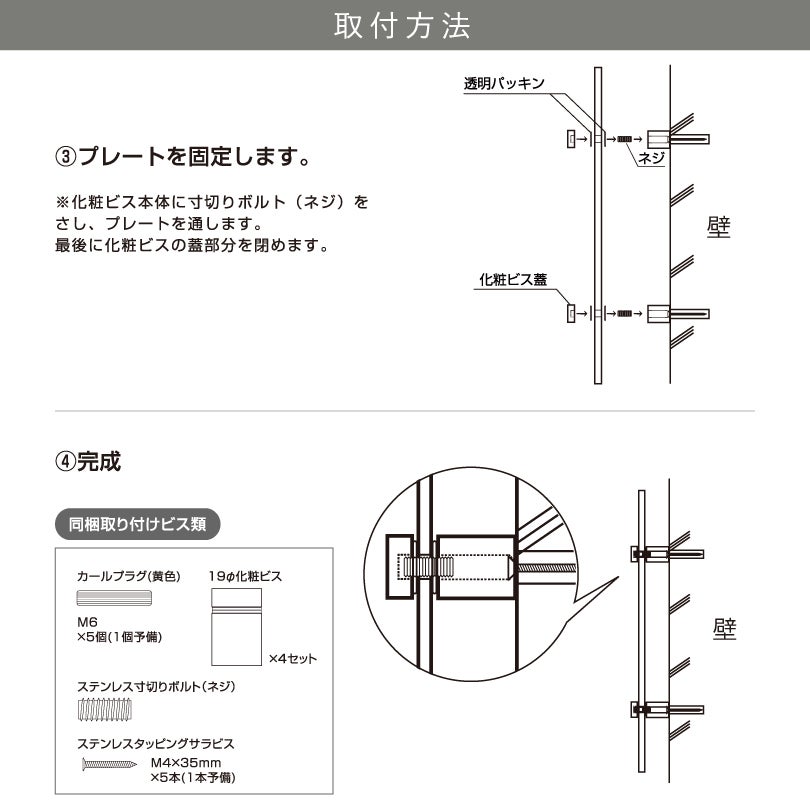 取付方法

③プレートを固定します。

※化粧ビス本体に寸切りボルト（ネジ）をさし、プレートを通します。
最後に化粧ビスの蓋部分を閉めます。

透明パッキン
ネジ
壁
化粧ビス蓋

④完成

同梱取り付けビス類

カールプラグ(黄色)
M6
×5個(1個予備)

19φ化粧ビス
×4セット

ステンレス寸切りボルト(ネジ)

ステンレスタッピングサラビス
M4×35mm
×5本(1本予備)

壁