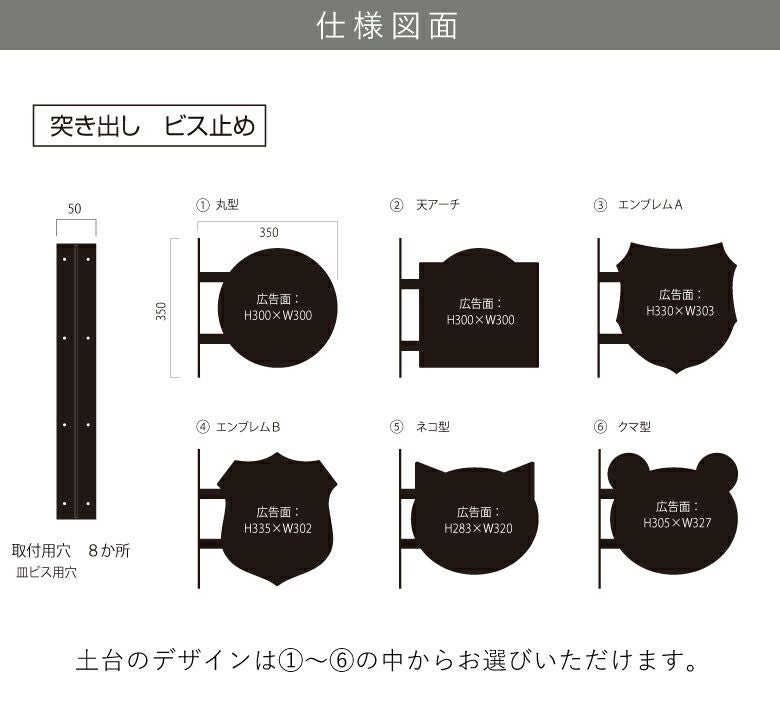 仕様図面

突き出し　ビス止め

50

取付用穴　8か所
皿ビス用穴

① 丸型
350
350
広告面：
H300×W300

② 天アーチ
広告面：
H300×W300

③ エンブレムA
広告面：
H330×W303

④ エンブレムB
広告面：
H335×W302

⑤ ネコ型
広告面：
H283×W320

⑥ クマ型
広告面：
H305×W327

土台のデザインは①〜⑥の中からお選びいただけます。