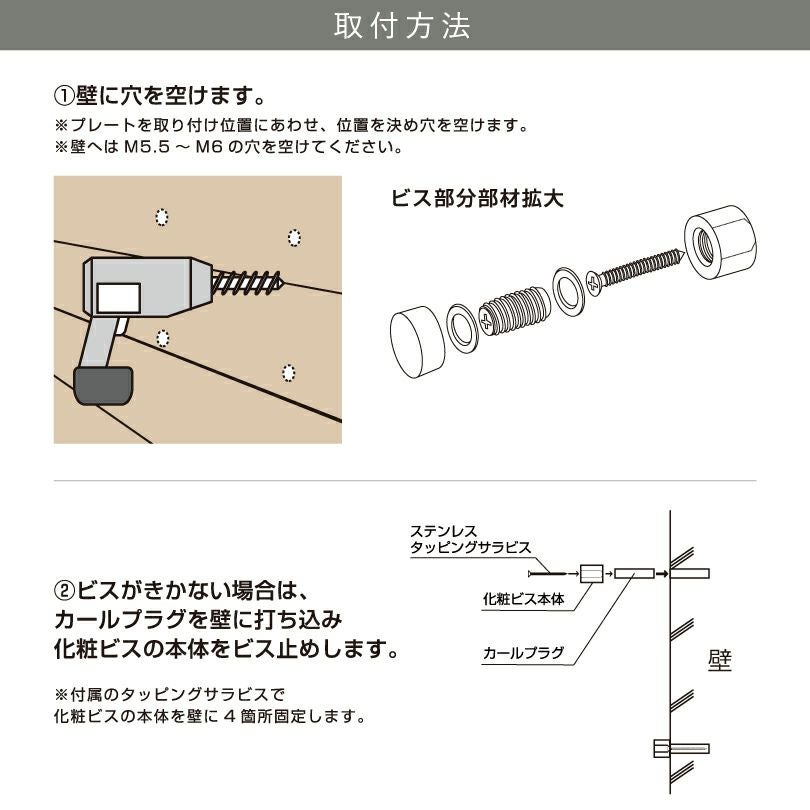 取付方法

①壁に穴を空けます。

※プレートを取り付け位置にあわせ、位置を決め穴を空けます。
※壁へは M5.5 ～ M6 の穴を空けてください。

ビス部分部材拡大

②ビスがきかない場合は、カールプラグを壁に打ち込み化粧ビスの本体をビス止めします。

※付属のタッピングサラビスで化粧ビスの本体を壁に 4 箇所固定します。

ステンレス
タッピングサラビス

化粧ビス本体

カールプラグ

壁