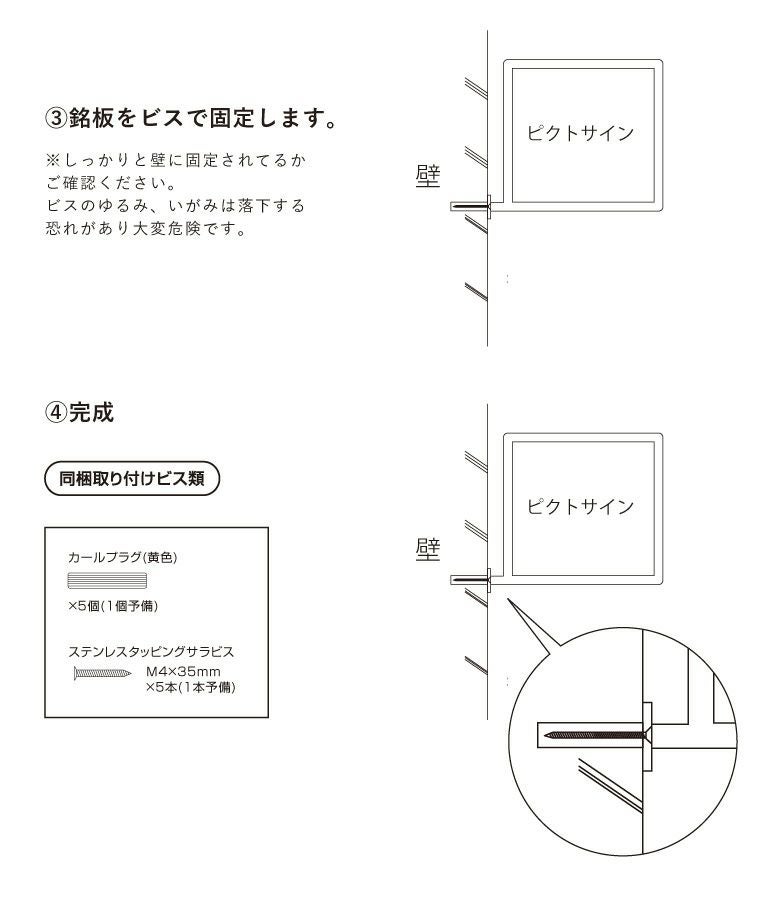 ③銘板をビスで固定します。

※しっかりと壁に固定されてるかご確認ください。
ビスのゆるみ、いがみは落下する恐れがあり大変危険です。

壁

ピクトサイン

④完成

同梱取り付けビス類

カールプラグ(黄色)
×5個(1個予備)

ステンレスタッピングサラビス
M4×35mm
×5本(1本予備)

壁

ピクトサイン