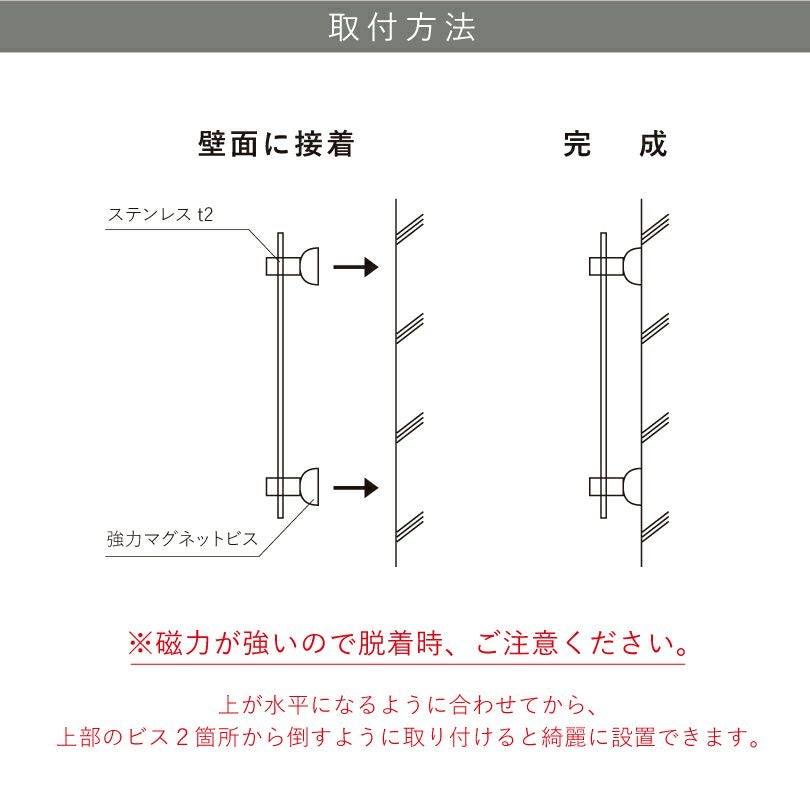 取付方法

壁面に接着

完 成

ステンレス t2

強力マグネットビス

※磁力が強いので脱着時、ご注意ください。

上が水平になるように合わせてから、
上部のビス２箇所から倒すように取り付けると綺麗に設置できます。