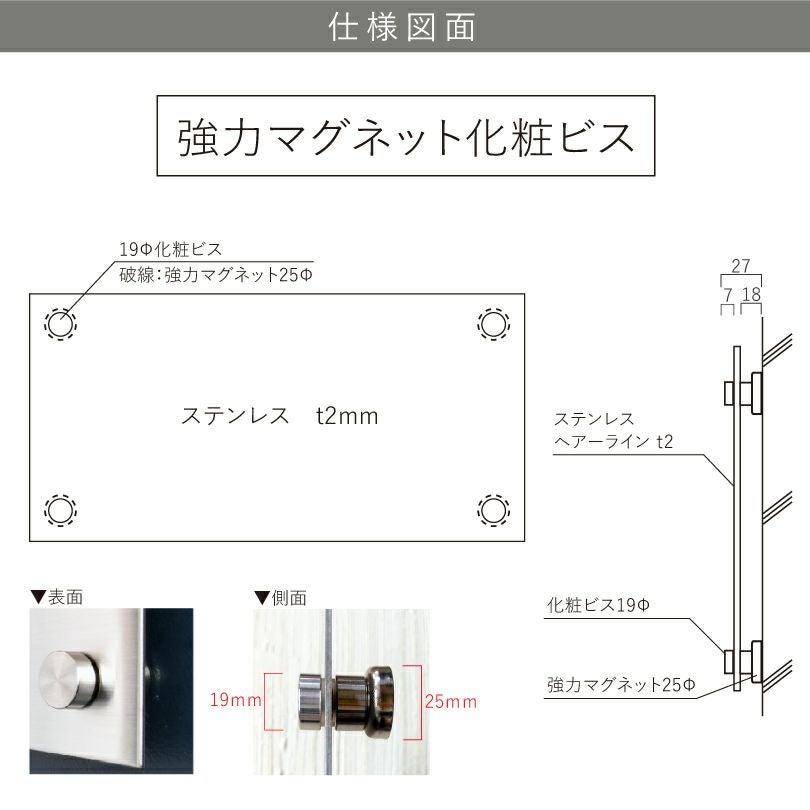 仕様図面

強力マグネット化粧ビス

19Φ化粧ビス
破線:強力マグネット25Φ

ステンレス　t2mm

27
7
18

ステンレス
ヘアーライン t2

化粧ビス19Φ

強力マグネット25Φ

▼表面

▼側面

19mm

25mm