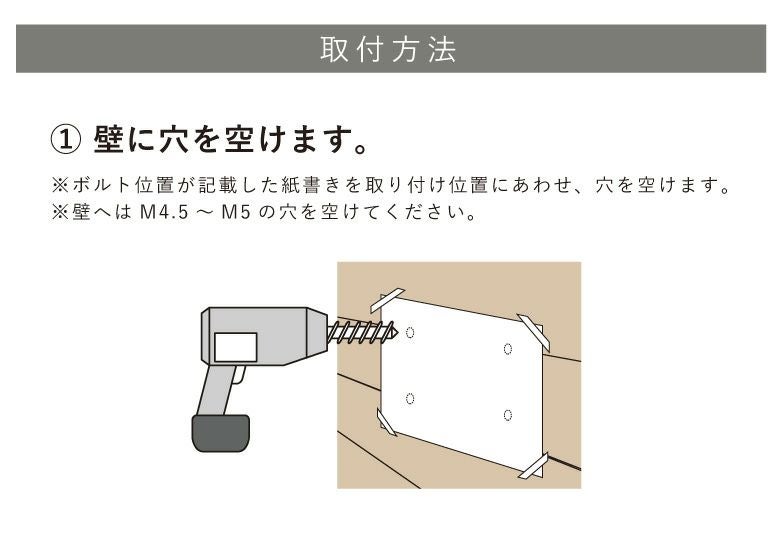 取付方法

① 壁に穴を空けます。

※ボルト位置が記載した紙書きを取り付け位置にあわせ、穴を空けます。
※壁へは M4.5 ～ M5 の穴を空けてください。