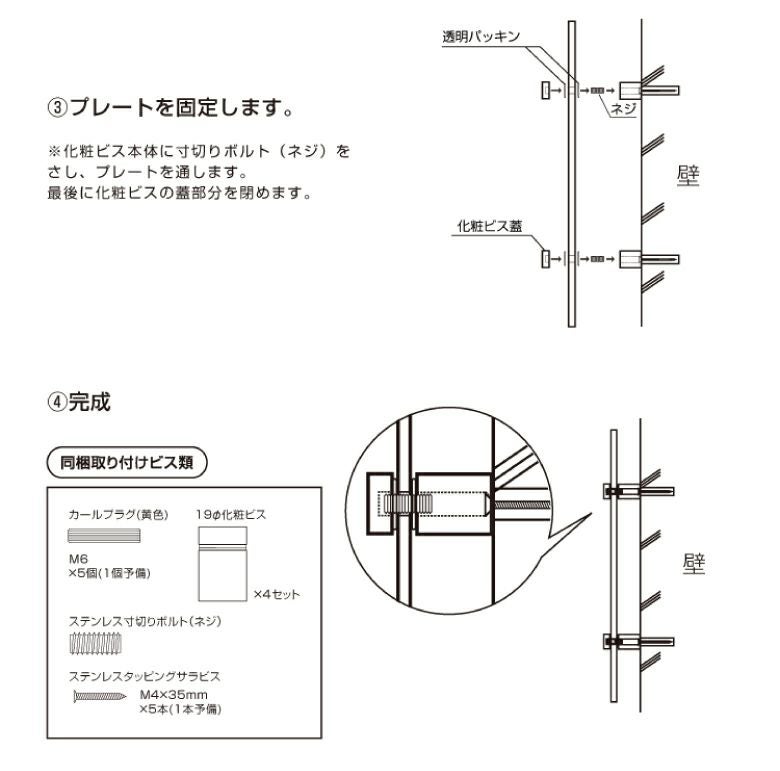 ③プレートを固定します。

※化粧ビス本体に寸切りボルト（ネジ）をさし、プレートを通します。
最後に化粧ビスの蓋部分を閉めます。

透明パッキン

ネジ

壁

化粧ビス蓋

④完成

同梱取り付けビス類

カールプラグ(黄色)

M6
×5個(1個予備)

19φ化粧ビス

×4セット

ステンレス寸切りボルト(ネジ)

ステンレスタッピングサラビス

M4×35mm
×5本(1本予備)

壁