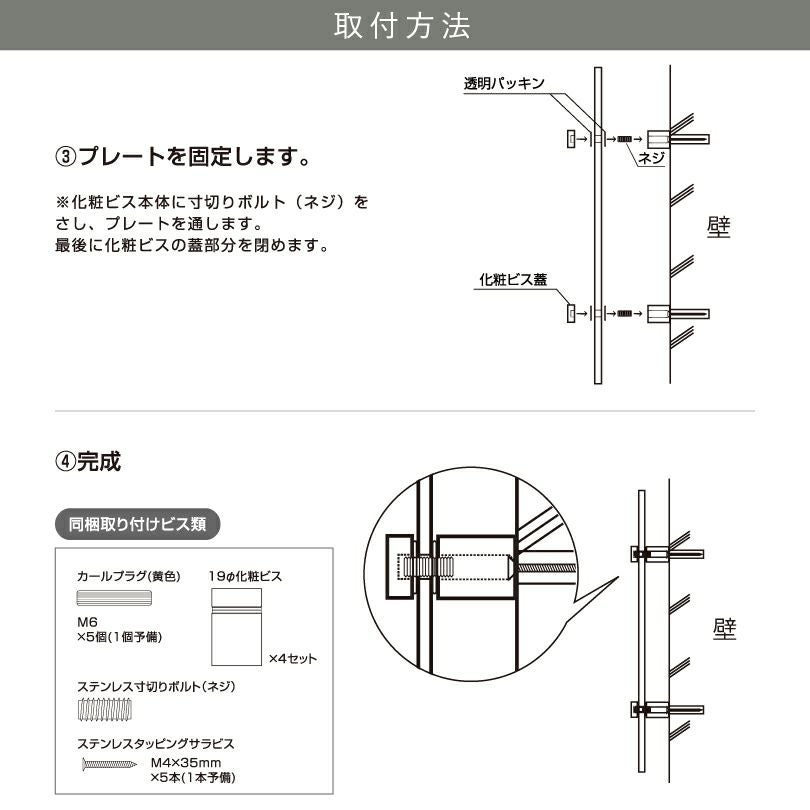 取付方法

③プレートを固定します。

※化粧ビス本体に寸切りボルト（ネジ）をさし、プレートを通します。
最後に化粧ビスの蓋部分を閉めます。

透明パッキン

ネジ

壁

化粧ビス蓋

④完成

同梱取り付けビス類

カールプラグ(黄色)

M6
×5個(1個予備)

19φ化粧ビス

×4セット

ステンレス寸切りボルト(ネジ)

ステンレスタッピングサラビス

M4×35mm
×5本(1本予備)

壁